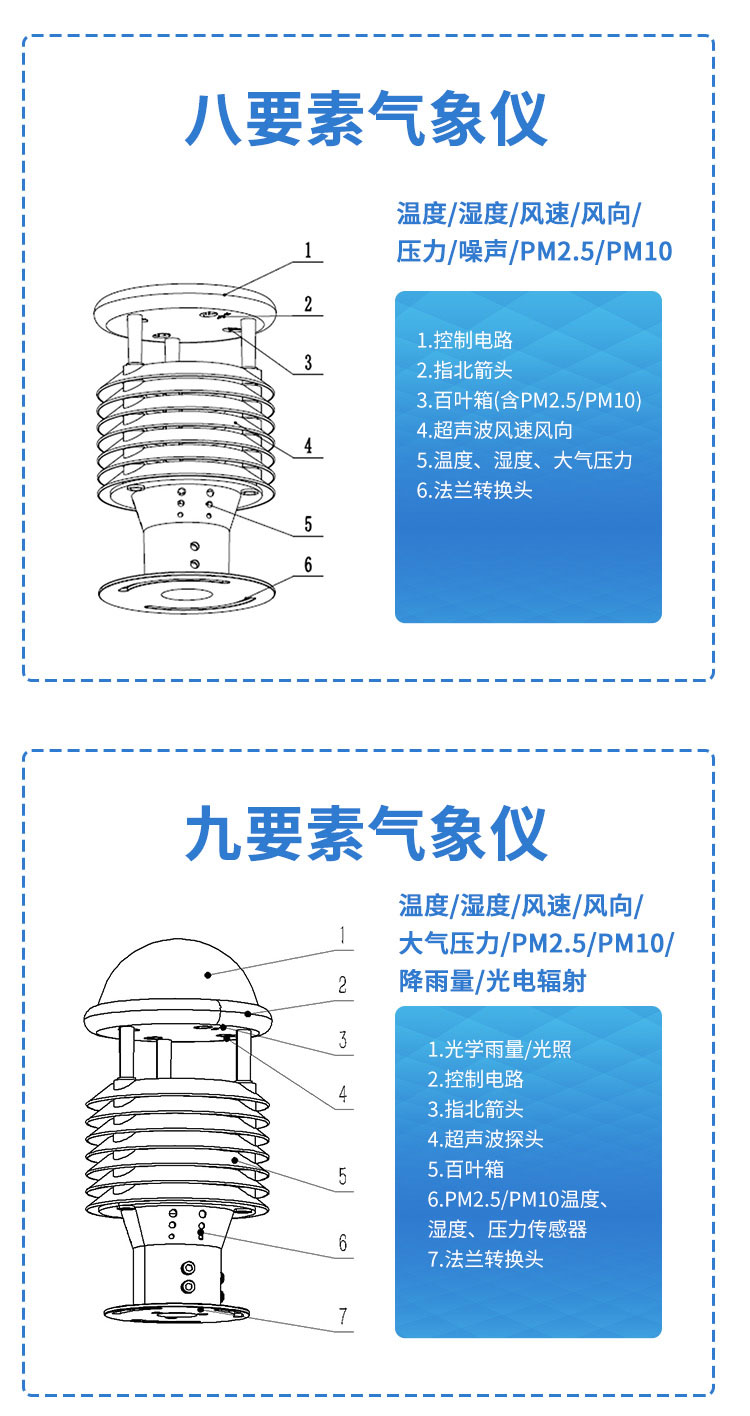 八要素气象仪

温度/湿度/风速/风向/压力/噪声/PM2.5/PM10

1
2
3
4
5
6

1.控制电路
2.指北箭头
3.百叶箱(含PM2.5/PM10)
4.超声波风速风向
5.温度、湿度、大气压力
6.法兰转换头

九要素气象仪

温度/湿度/风速/风向/大气压力/PM2.5/PM10/降雨量/光电辐射

1
2
3
4
5
6
7

1.光学雨量/光照
2.控制电路
3.指北箭头
4.超声波探头
5.百叶箱
6.PM2.5/PM10温度、湿度、压力传感器
7.法兰转换头