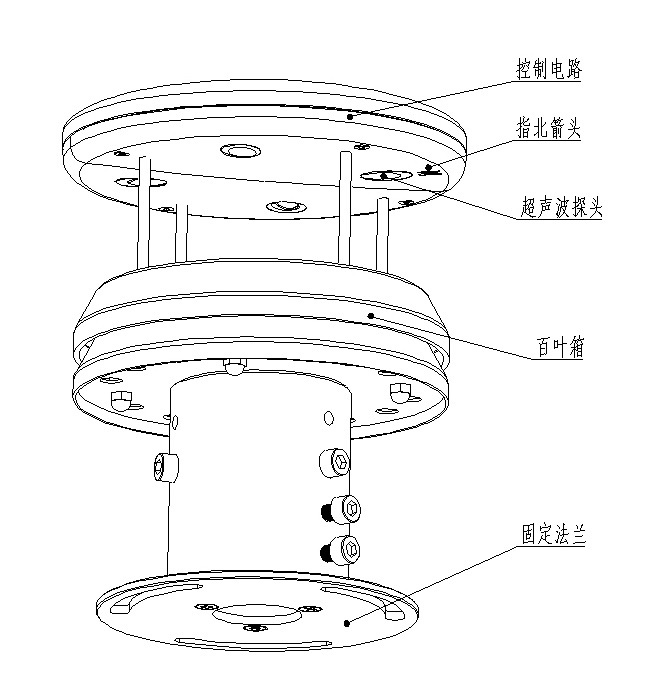 控制电路

指北箭头

超声波探头

百叶箱

固定法兰