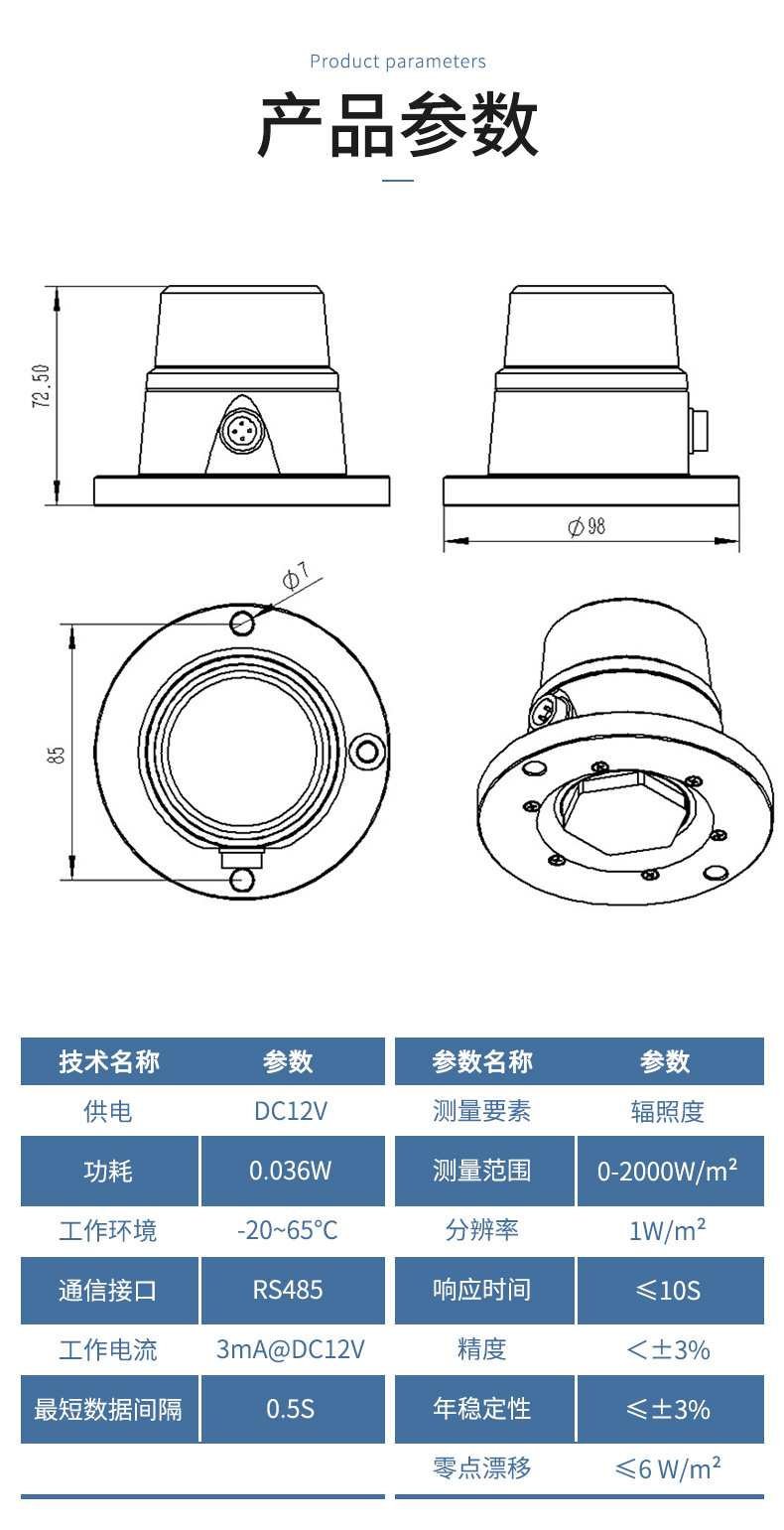 Product parameters

产品参数

72.50

$\phi$98

$\phi$7

85

| 技术名称 | 参数 |
|---|---|
| 供电 | DC12V |
| 功耗 | 0.036W |
| 工作环境 | -20~65°C |
| 通信接口 | RS485 |
| 工作电流 | 3mA@DC12V |
| 最短数据间隔 | 0.5S |

| 参数名称 | 参数 |
|---|---|
| 测量要素 | 辐照度 |
| 测量范围 | 0-2000W/m² |
| 分辨率 | 1W/m² |
| 响应时间 | ≤10S |
| 精度 | ＜±3% |
| 年稳定性 | ≤±3% |
| 零点漂移 | ≤6 W/m² |